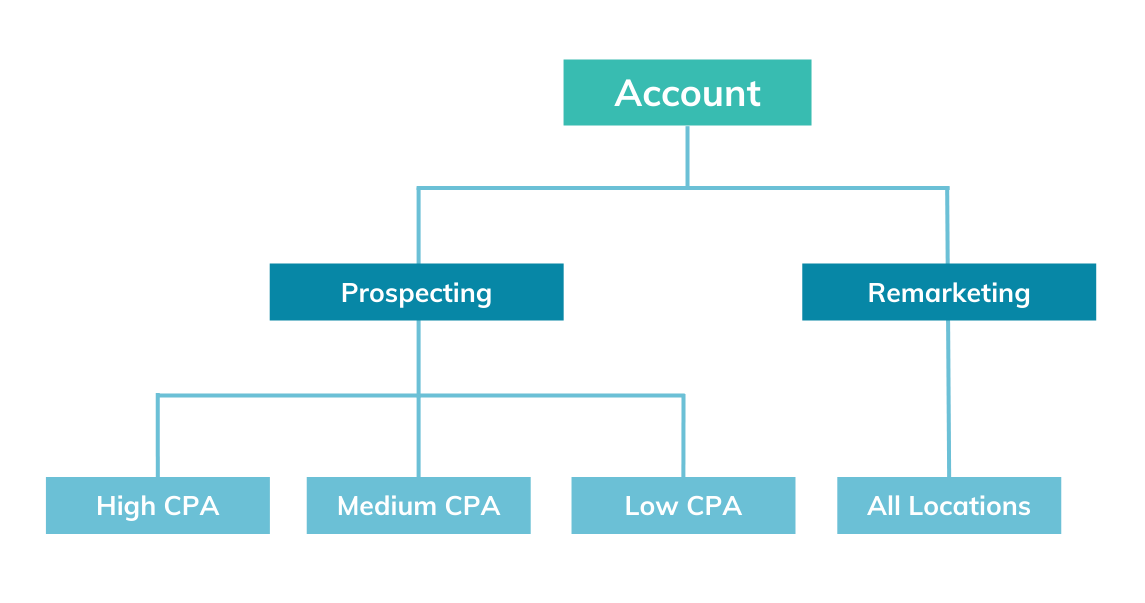 Account

Prospecting

Remarketing

High CPA

Medium CPA

Low CPA

All Locations